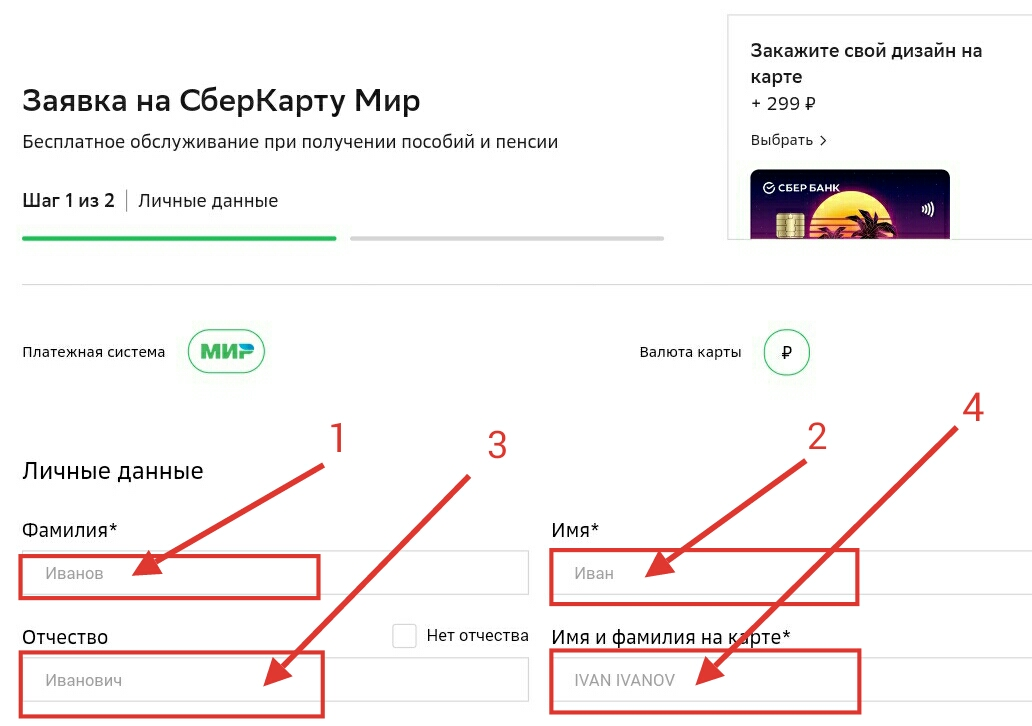 Заявка на СберКарту Мир

Бесплатное обслуживание при получении пособий и пенсии

Шаг 1 из 2 | Личные данные

Закажите свой дизайн на карте
+ 299 ₽

Выбрать >

СБЕР БАНК

Платежная система МИР

Валюта карты ₽

1

3

2

4

Личные данные

Фамилия*

Иванов

Имя*

Иван

Отчество

Нет отчества

Иванович

Имя и фамилия на карте*

IVAN IVANOV